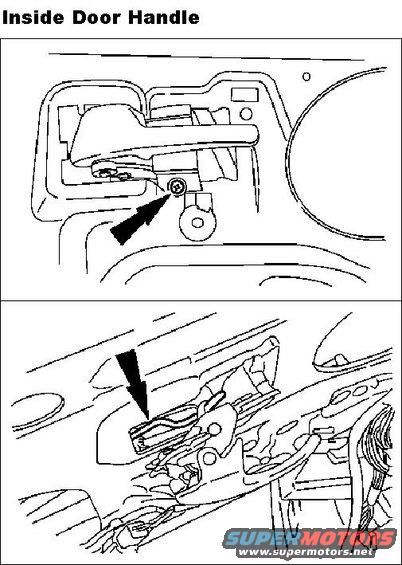 Inside Door Handle

SUPERMOTORS
www.supermotors.net